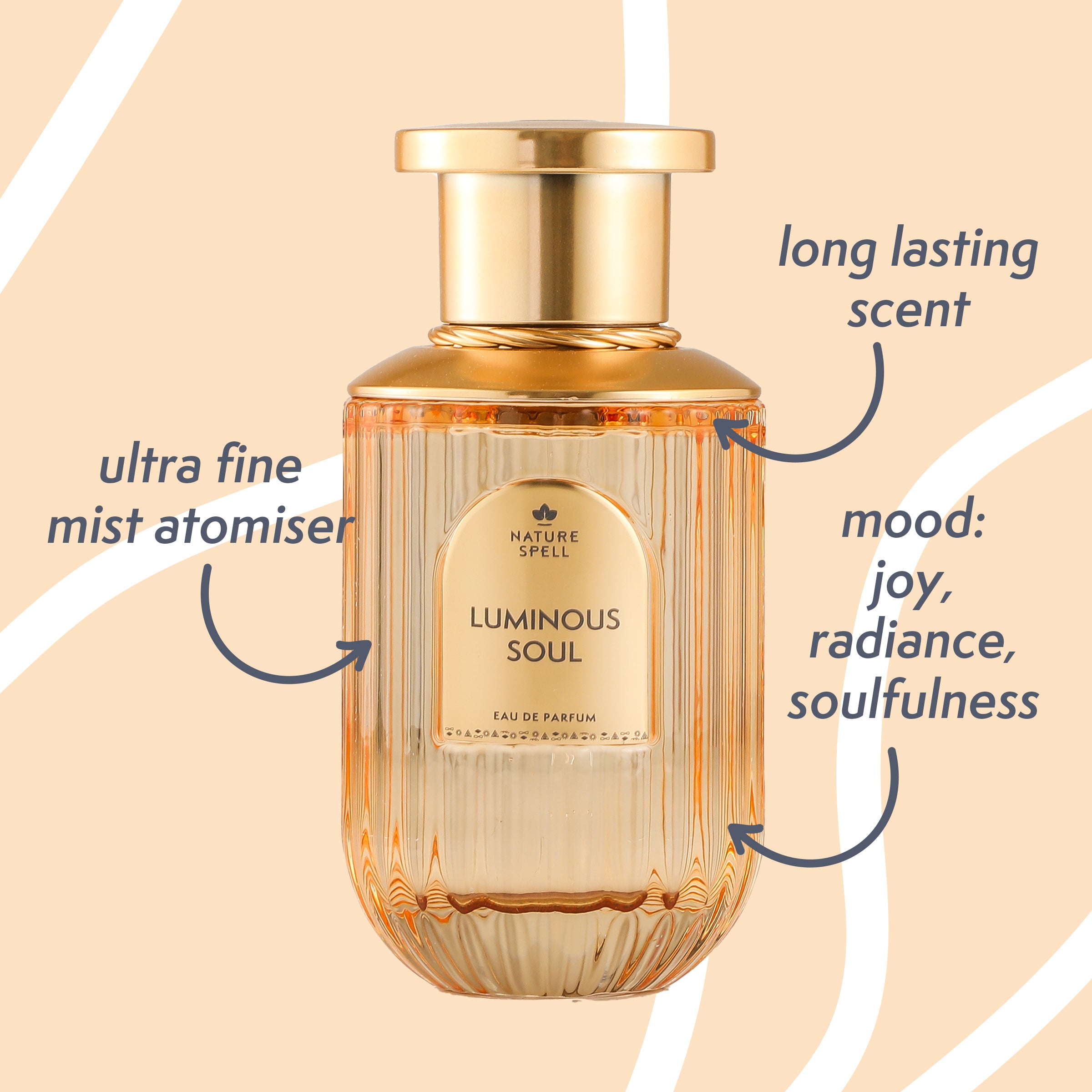 long lasting scent

ultra fine mist atomiser

NATURE SPELL

LUMINOUS SOUL

EAU DE PARFUM

mood: joy, radiance, soulfulness